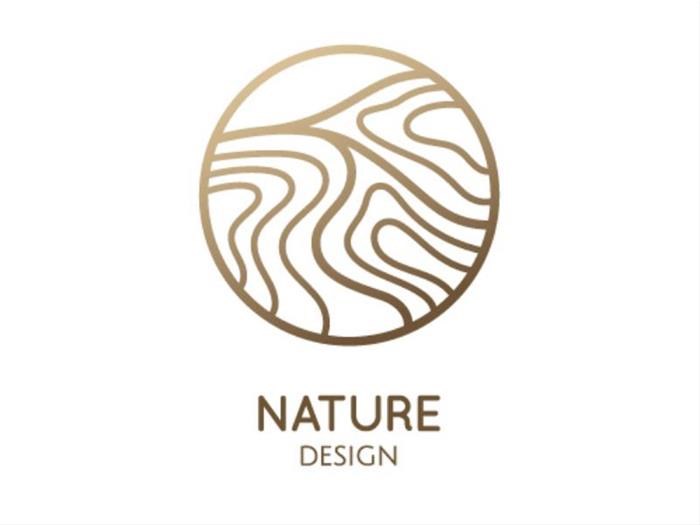 NATURE
DESIGN