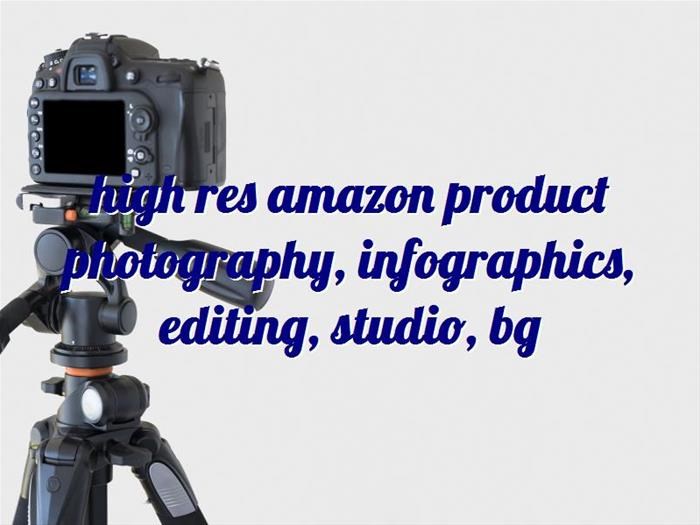 high res amazon product photography, infographics, editing, studio, bg