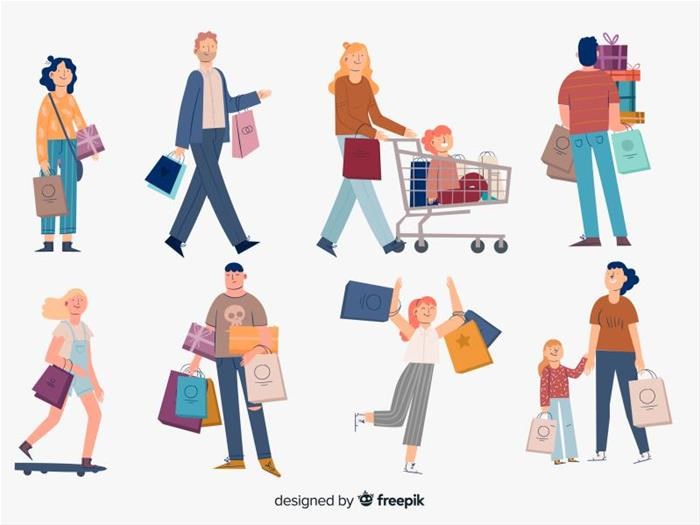 designed by freepik